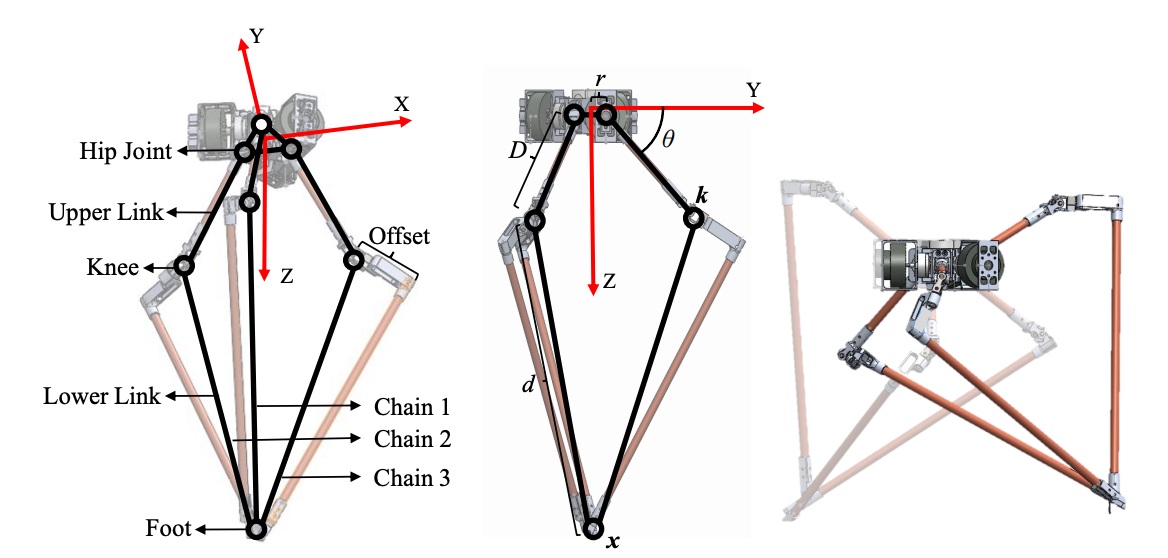 Y
X
Hip Joint
Upper Link
Offset
Knee
Z
Lower Link
Chain 1
Chain 2
Chain 3
Foot

$r$
Y
$D$
$\theta$
$k$
Z
$d$
$x$